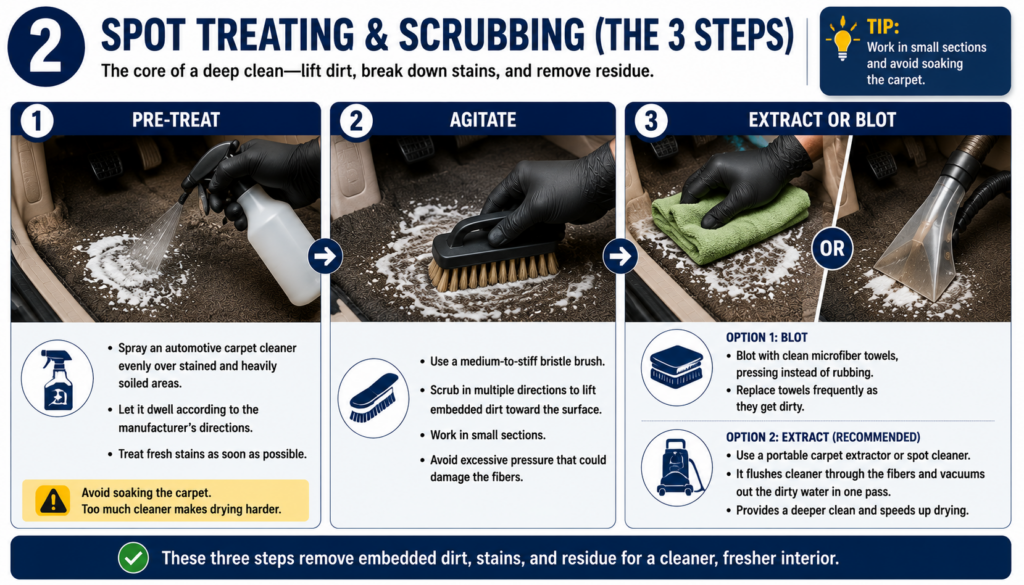 2 SPOT TREATING & SCRUBBING (THE 3 STEPS)

The core of a deep clean—lift dirt, break down stains, and remove residue.

TIP:
Work in small sections and avoid soaking the carpet.

1 PRE-TREAT

- Spray an automotive carpet cleaner evenly over stained and heavily soiled areas.
- Let it dwell according to the manufacturer's directions.
- Treat fresh stains as soon as possible.

Avoid soaking the carpet.
Too much cleaner makes drying harder.

2 AGITATE

- Use a medium-to-stiff bristle brush.
- Scrub in multiple directions to lift embedded dirt toward the surface.
- Work in small sections.
- Avoid excessive pressure that could damage the fibers.

3 EXTRACT OR BLOT

OR

OPTION 1: BLOT
- Blot with clean microfiber towels, pressing instead of rubbing.
- Replace towels frequently as they get dirty.

OPTION 2: EXTRACT (RECOMMENDED)
- Use a portable carpet extractor or spot cleaner.
- It flushes cleaner through the fibers and vacuums out the dirty water in one pass.
- Provides a deeper clean and speeds up drying.

These three steps remove embedded dirt, stains, and residue for a cleaner, fresher interior.